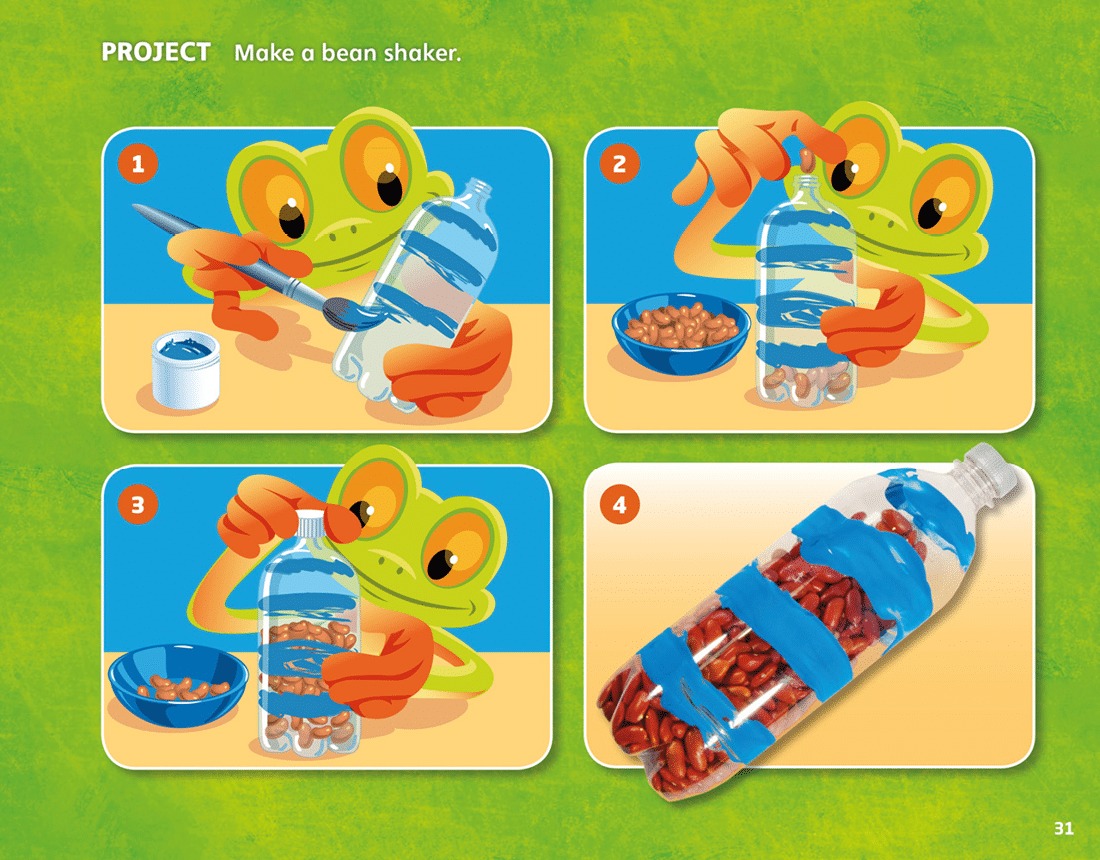 PROJECT Make a bean shaker.

1

2

3

4

31