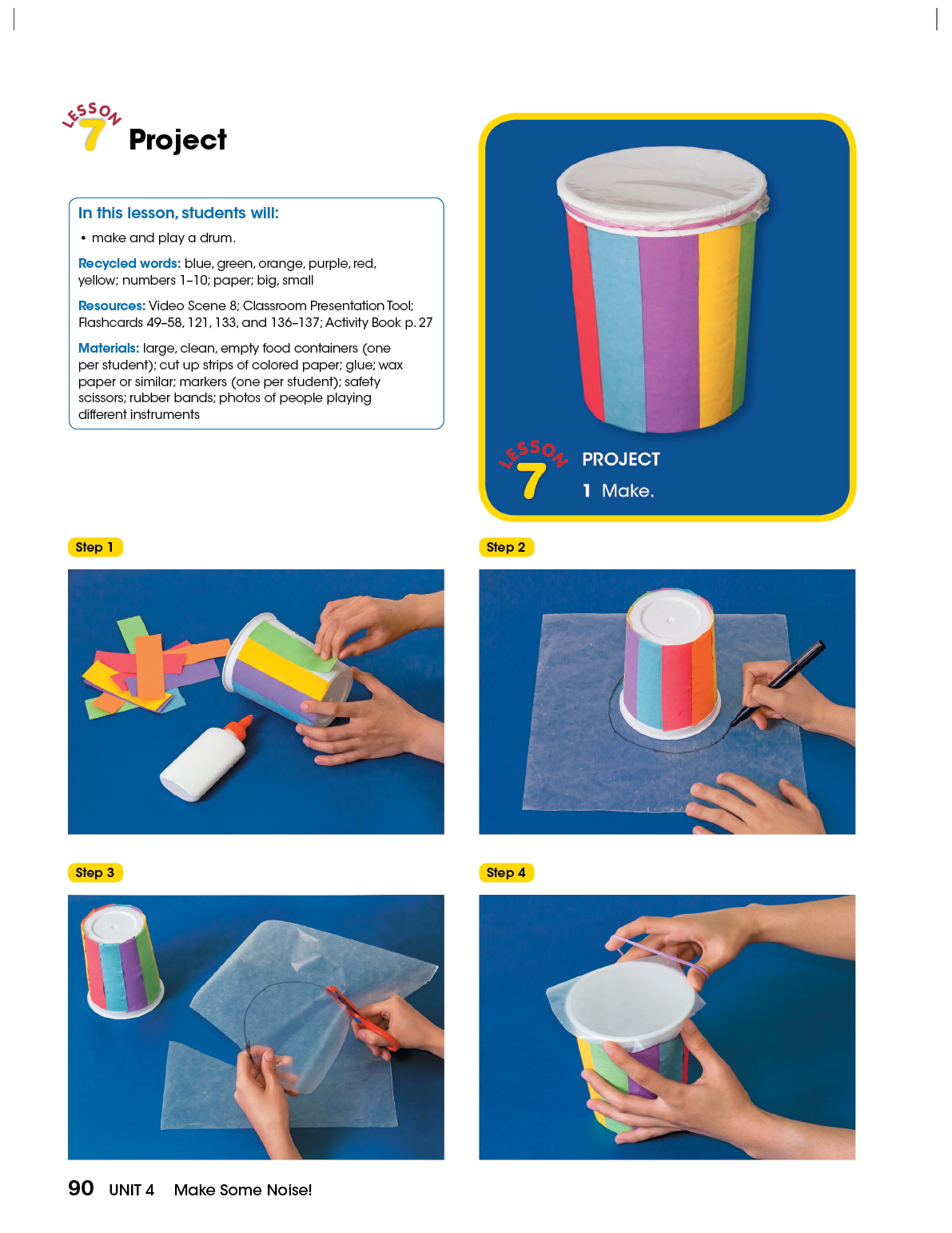 LESSON 7 Project

In this lesson, students will:

• make and play a drum.

Recycled words: blue, green, orange, purple, red, yellow; numbers 1–10; paper; big, small

Resources: Video Scene 8; Classroom Presentation Tool; Flashcards 49–58, 121, 133, and 136–137; Activity Book p. 27

Materials: large, clean, empty food containers (one per student); cut up strips of colored paper; glue; wax paper or similar; markers (one per student); safety scissors; rubber bands; photos of people playing different instruments

LESSON 7 PROJECT

1 Make.

Step 1

Step 2

Step 3

Step 4

90 UNIT 4 Make Some Noise!